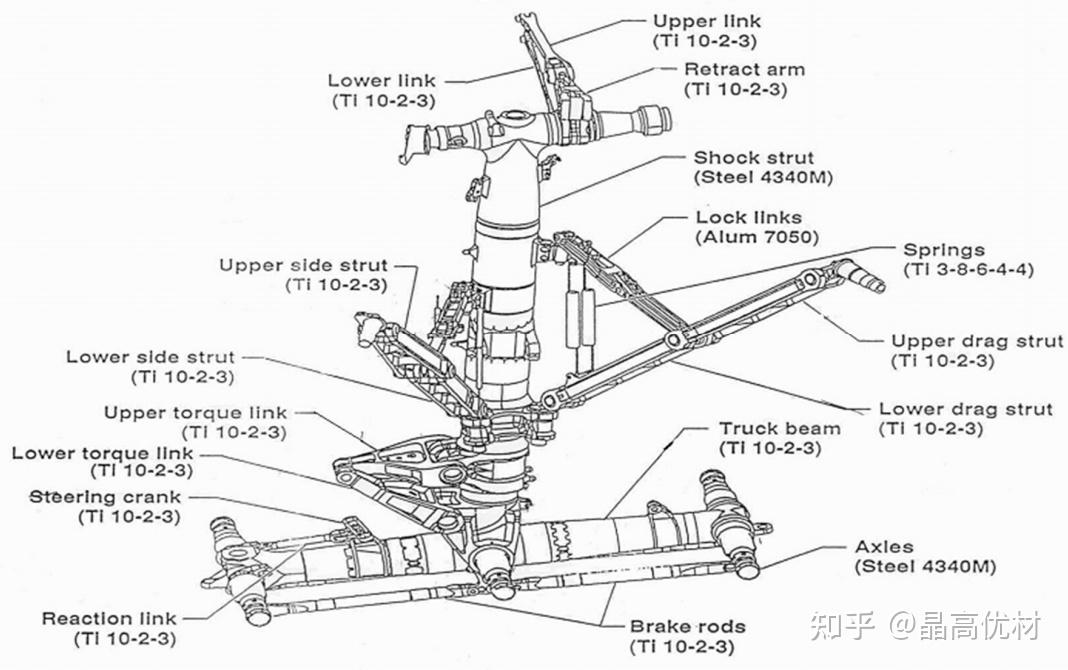 Upper link
(Ti 10-2-3)

Lower link
(Ti 10-2-3)

Retract arm
(Ti 10-2-3)

Shock strut
(Steel 4340M)

Lock links
(Alum 7050)

Springs
(Ti 3-8-6-4-4)

Upper side strut
(Ti 10-2-3)

Upper drag strut
(Ti 10-2-3)

Lower side strut
(Ti 10-2-3)

Lower drag strut
(Ti 10-2-3)

Upper torque link
(Ti 10-2-3)

Truck beam
(Ti 10-2-3)

Lower torque link
(Ti 10-2-3)

Steering crank
(Ti 10-2-3)

Axles
(Steel 4340M)

Reaction link
(Ti 10-2-3)

Brake rods
(Ti 10-2-3)

知乎 @晶高优材