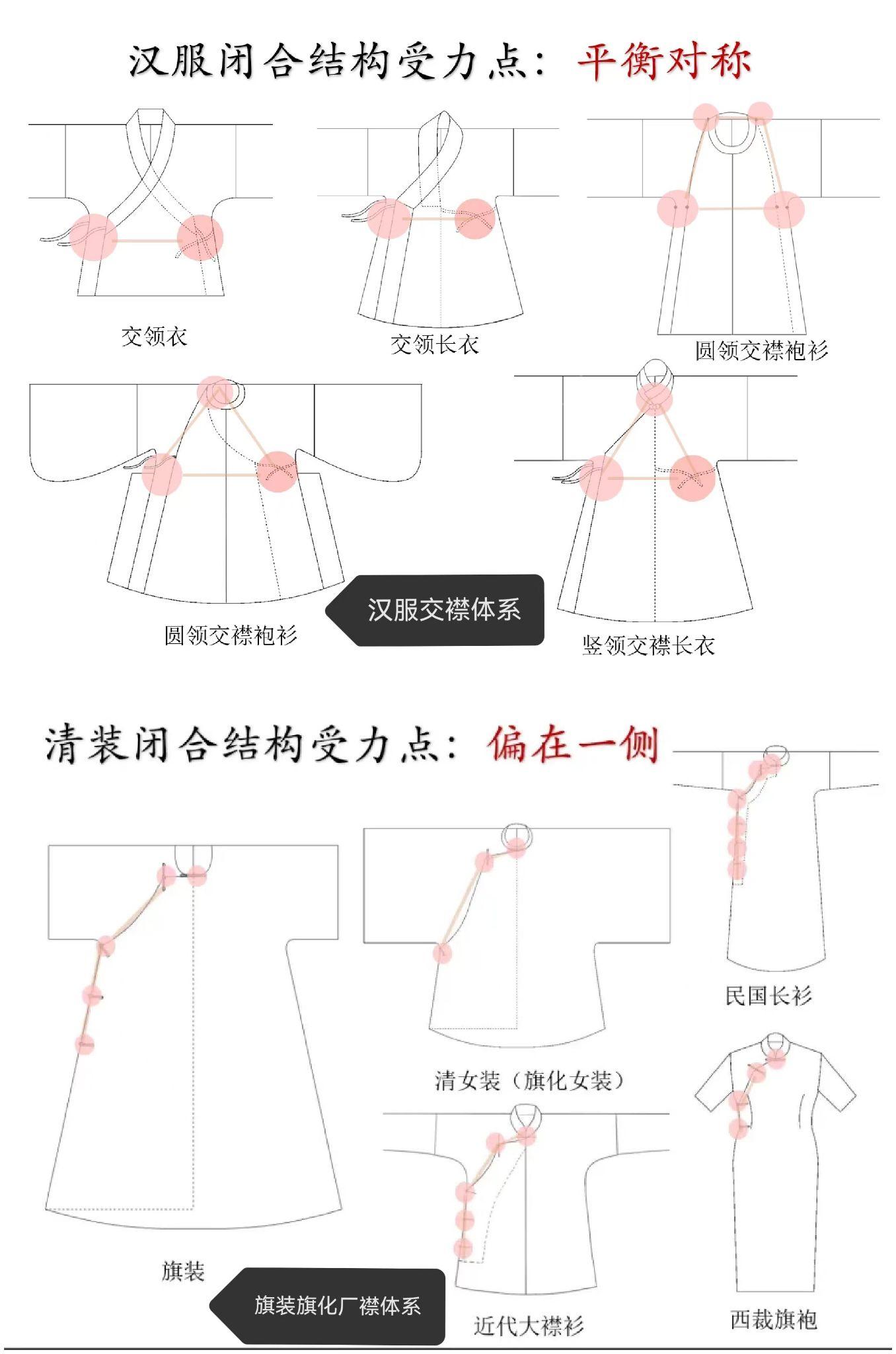 汉服闭合结构受力点：平衡对称

交领衣

交领长衣

圆领交襟袍衫

圆领交襟袍衫

汉服交襟体系

竖领交襟长衣

清装闭合结构受力点：偏在一侧

民国长衫

清女装（旗化女装）

旗装

旗装旗化厂襟体系

近代大襟衫

西裁旗袍