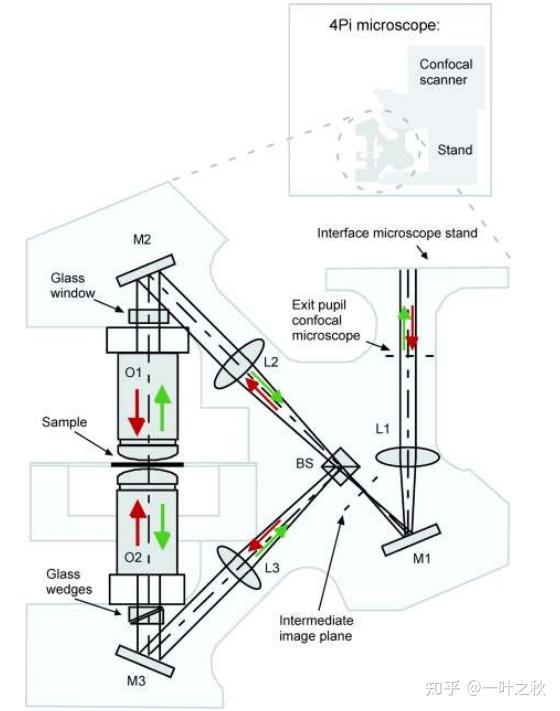 4Pi microscope:

Confocal scanner

Stand

Interface microscope stand

M2

Glass window

Exit pupil confocal microscope

O1

L2

Sample

L1

BS

O2

L3

M1

Glass wedges

Intermediate image plane

M3

知乎 @一叶之秋