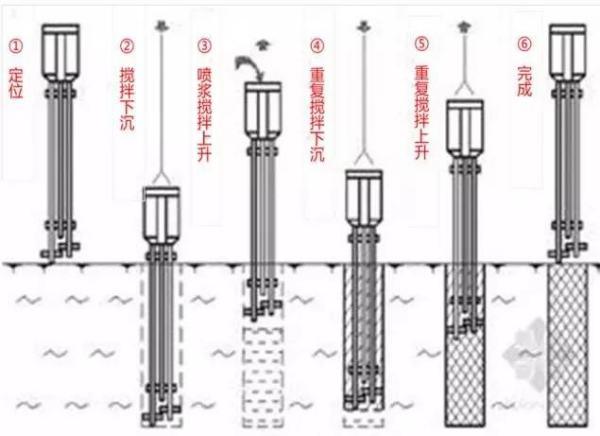 ① 定位

② 搅拌下沉

③ 喷浆搅拌上升

④ 重复搅拌下沉

⑤ 重复搅拌上升

⑥ 完成