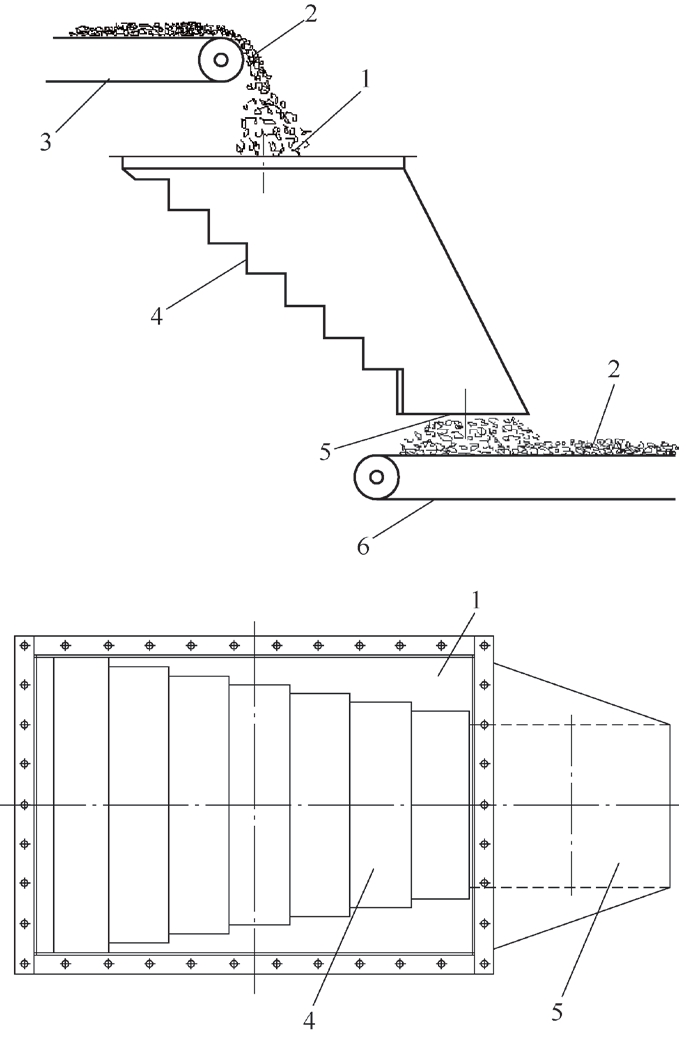 2
1
3
4
2
5
6
1
4
5