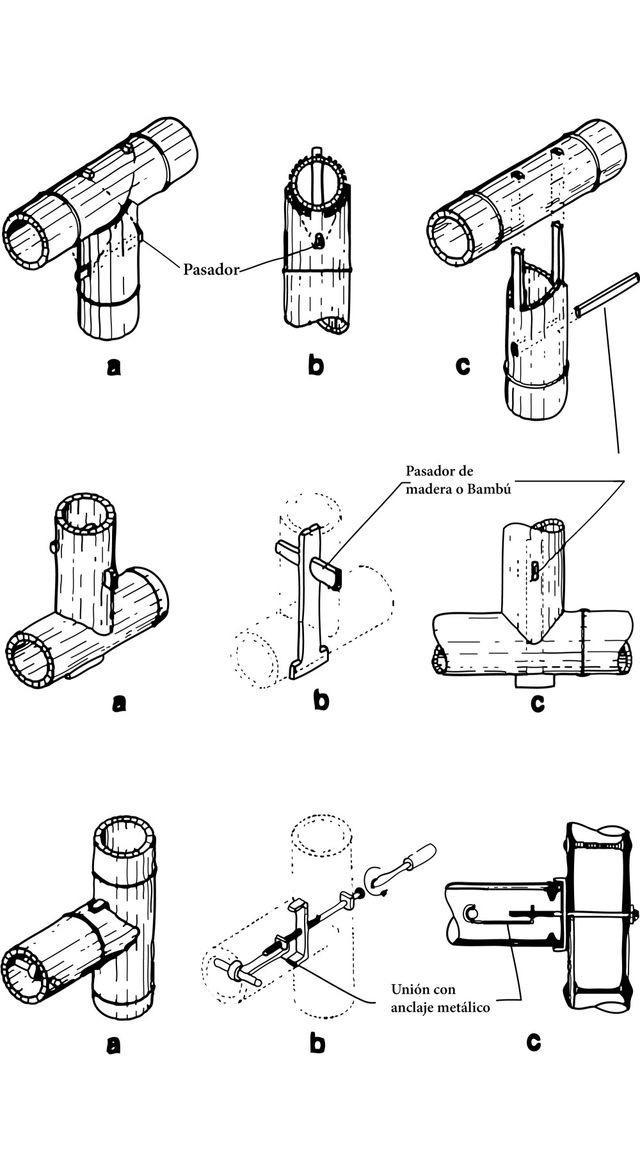 Pasador

a

b

c

Pasador de madera o Bambú

a

b

c

Unión con anclaje metálico

a

b

c