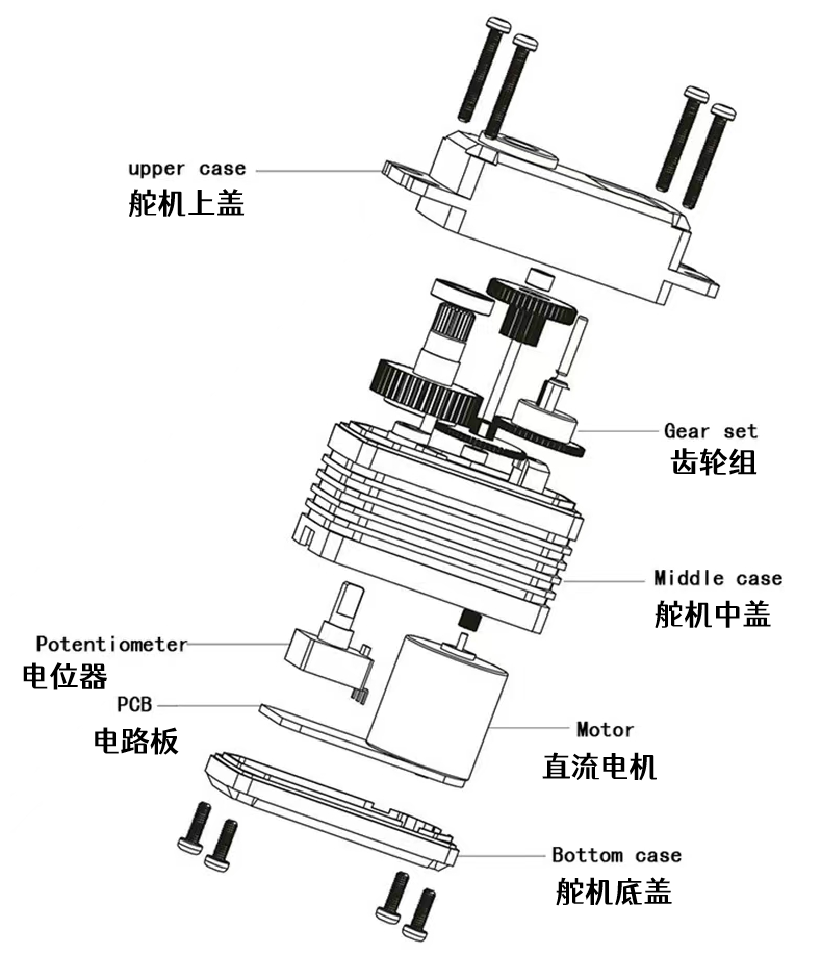 upper case
舵机上盖

Gear set
齿轮组

Middle case
舵机中盖

Potentiometer
电位器

PCB
电路板

Motor
直流电机

Bottom case
舵机底盖