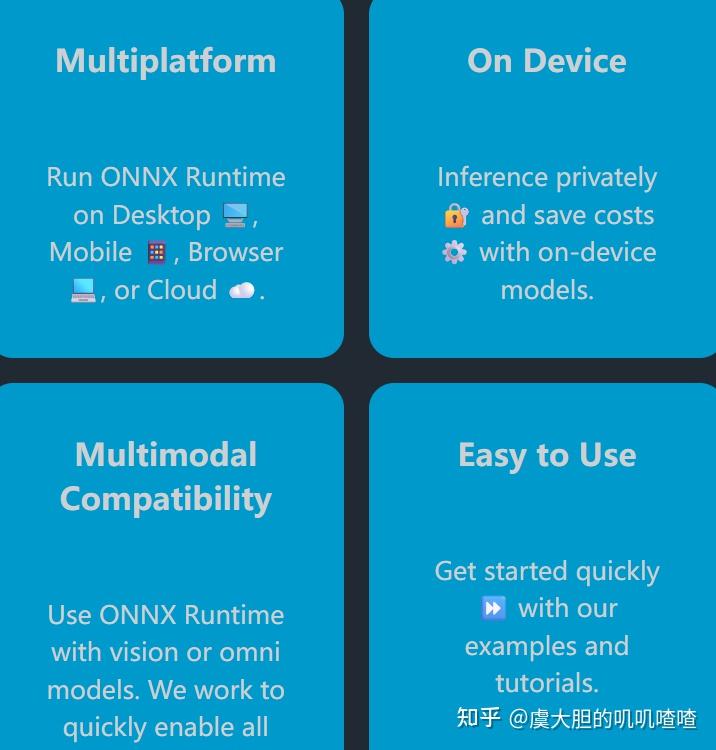 Multiplatform

Run ONNX Runtime on Desktop 🖥️, Mobile 📱, Browser 💻, or Cloud ☁️.

On Device

Inference privately 🔐 and save costs ⚙️ with on-device models.

Multimodal Compatibility

Use ONNX Runtime with vision or omni models. We work to quickly enable all

Easy to Use

Get started quickly ⏩ with our examples and tutorials.

知乎 @虞大胆的叽叽喳喳