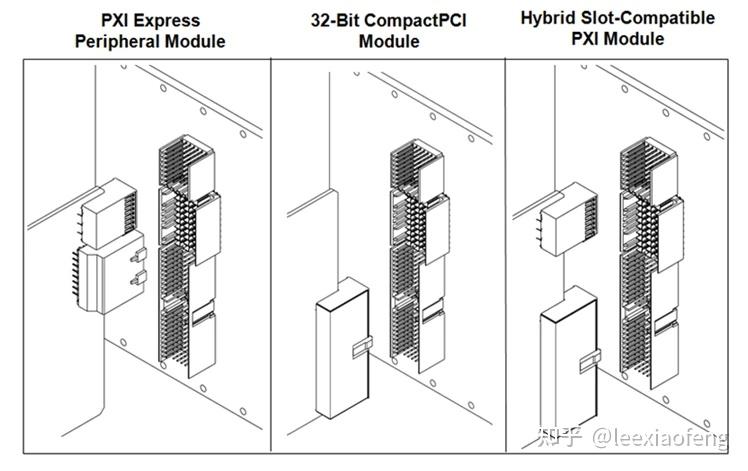 PXI Express Peripheral Module

32-Bit CompactPCI Module

Hybrid Slot-Compatible PXI Module

知乎 @leexiaofeng