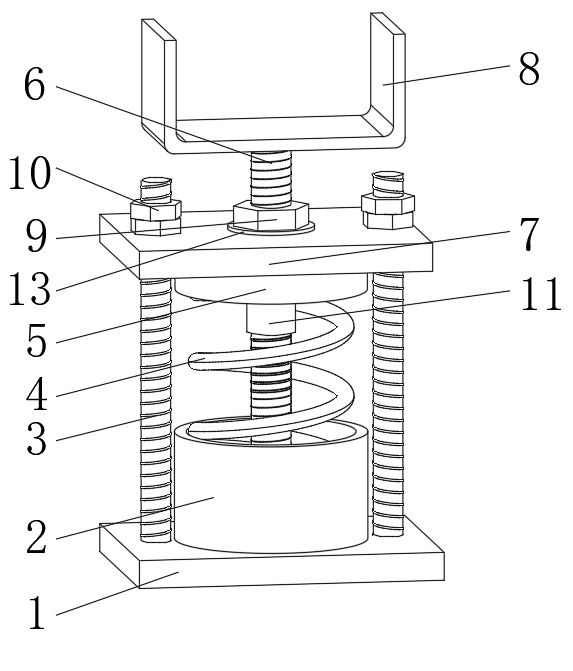 6
8
10
9
7
13
11
5
4
3
2
1